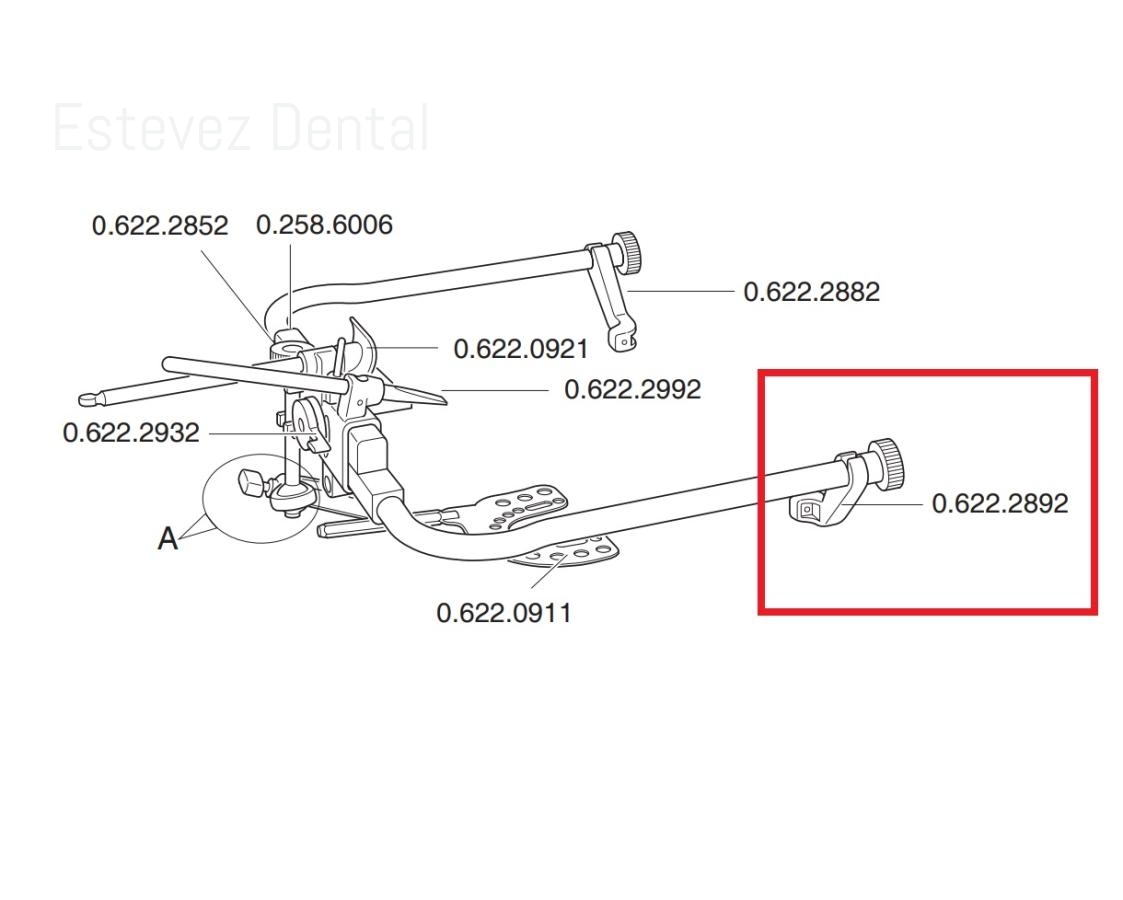 Estevez Dental

0.622.2852
0.258.6006
0.622.2882
0.622.0921
0.622.2992
0.622.2932
0.622.2892
A
0.622.0911